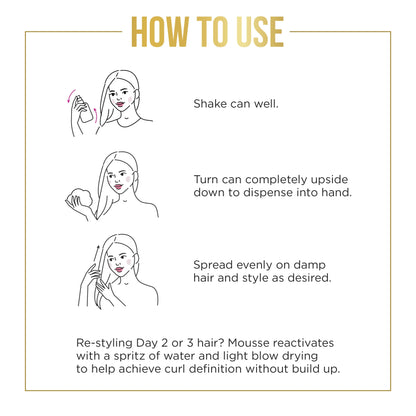 HOW TO USE

Shake can well.

Turn can completely upside down to dispense into hand.

Spread evenly on damp hair and style as desired.

Re-styling Day 2 or 3 hair? Mousse reactivates with a spritz of water and light blow drying to help achieve curl definition without build up.