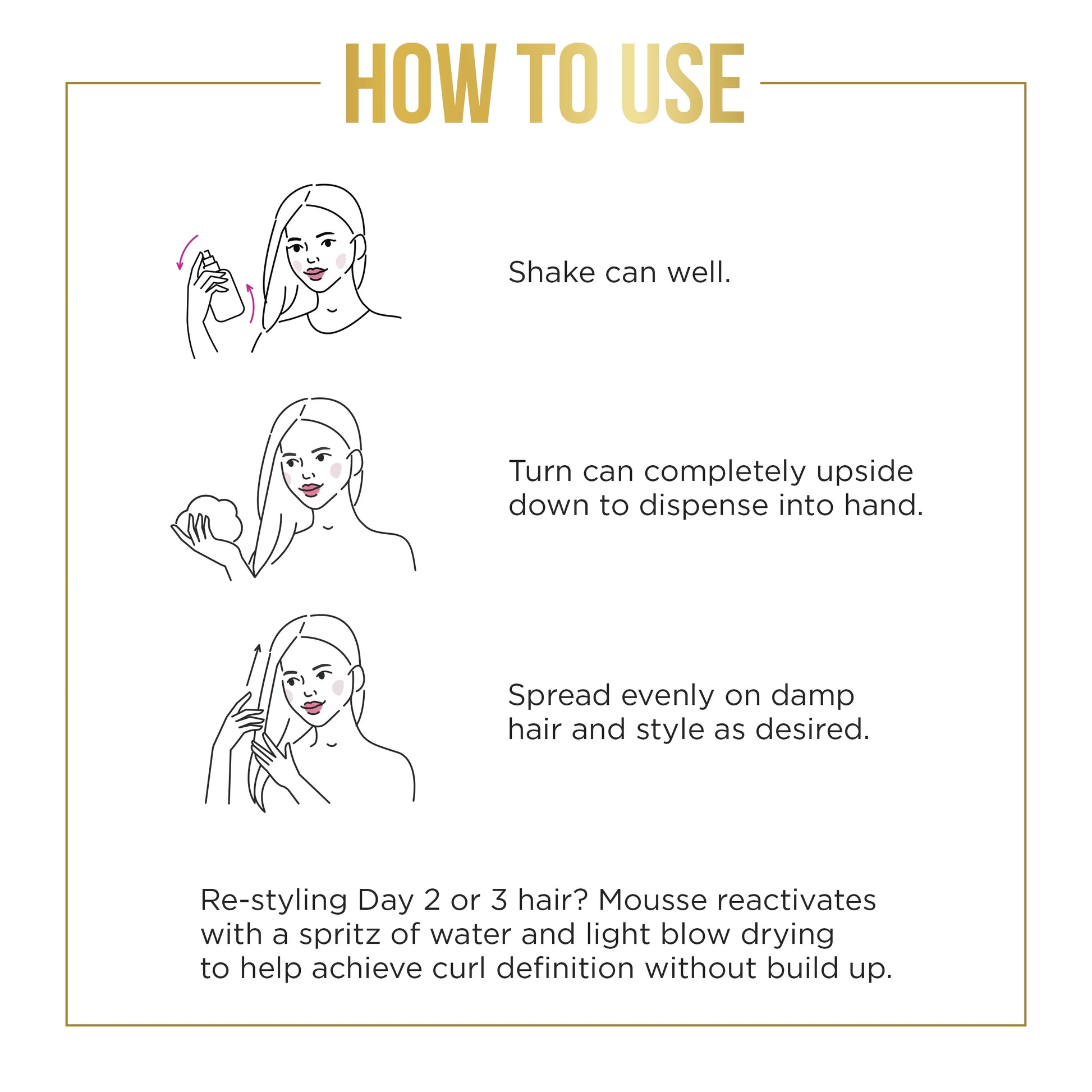 HOW TO USE

Shake can well.

Turn can completely upside down to dispense into hand.

Spread evenly on damp hair and style as desired.

Re-styling Day 2 or 3 hair? Mousse reactivates with a spritz of water and light blow drying to help achieve curl definition without build up.